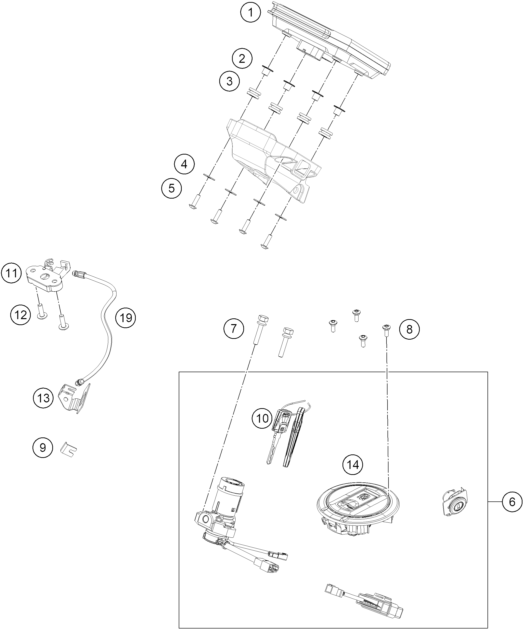 1
2
3
4
5
11
12
19
13
9
7
8
10
14
6