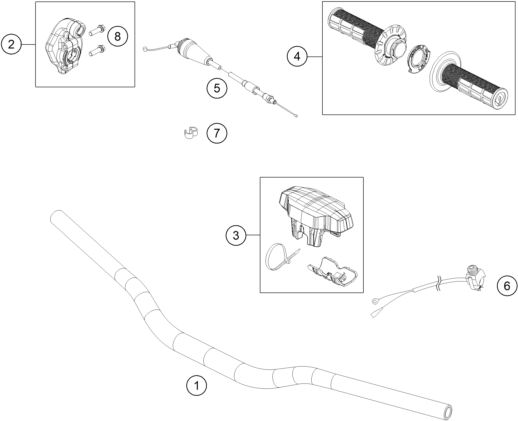 2
8
5
7
4
3
6
1