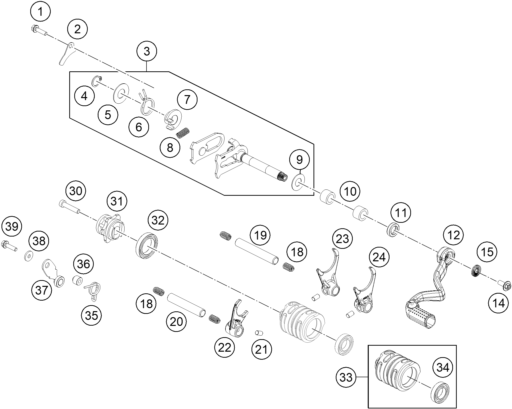 1
2
3
4
5
6
7
8
9
10
11
12
15
14
30
31
32
19
18
23
24
39
38
36
37
35
18
20
22
21
33
34