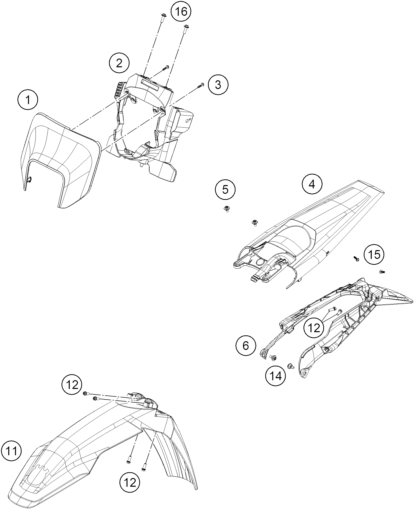 16
2
3
1
5
4
15
12
6
14
12
11
12