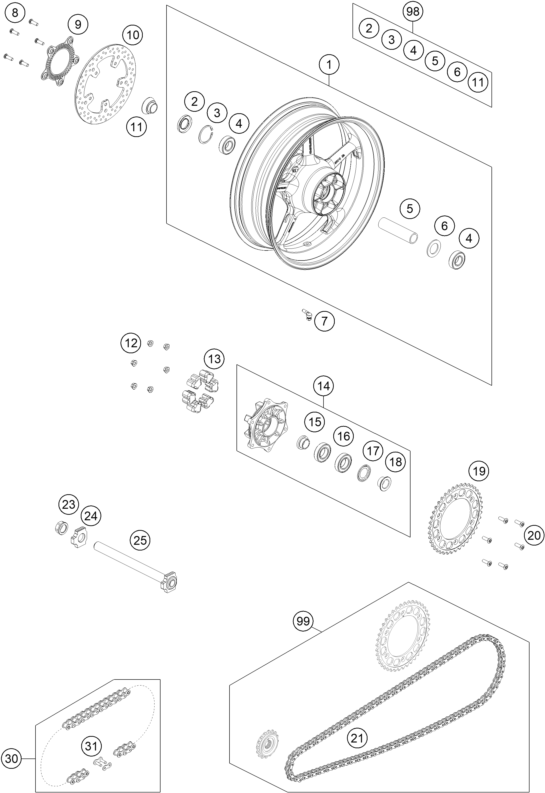 8
9
10
11
98
2
3
4
5
6
11
1
2
3
4
5
6
4
7
12
13
14
15
16
17
18
19
20
23
24
25
99
21
30
31