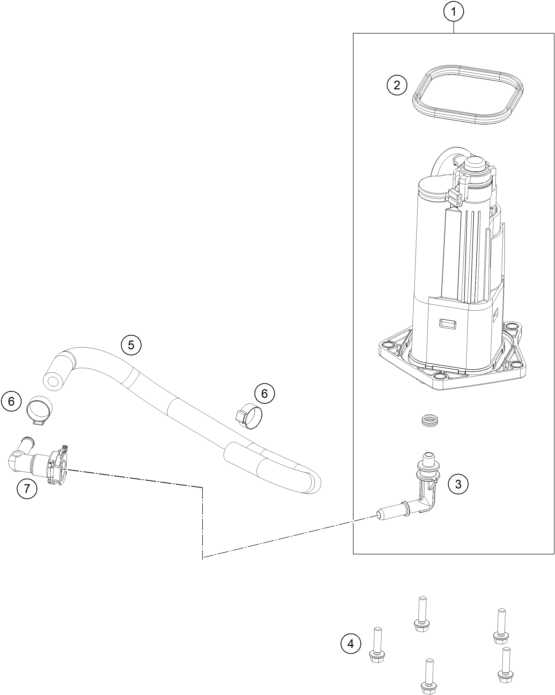 1
2
5
6
6
7
3
4