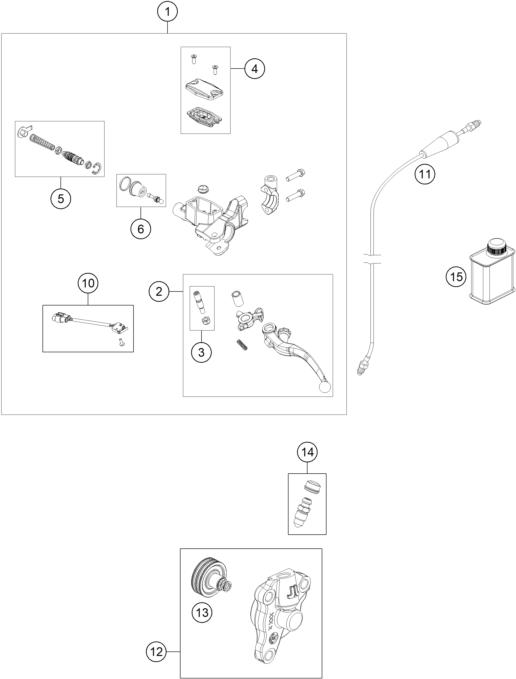 1
4
5
6
11
15
10
2
3
14
13
12