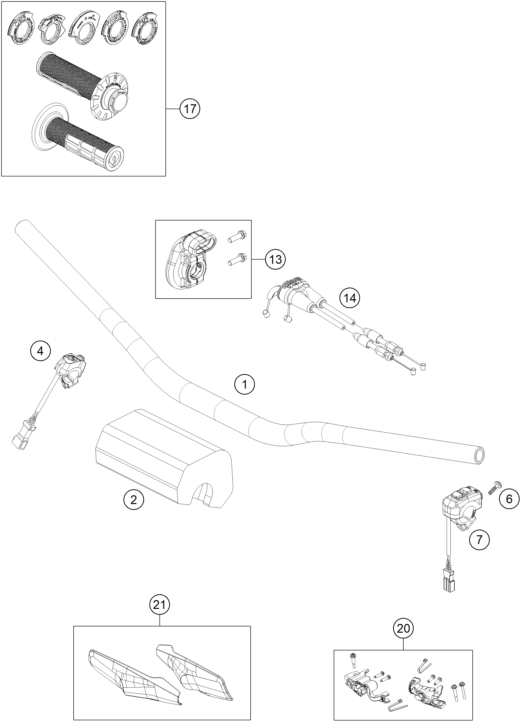 17
13
14
4
1
2
6
7
21
20