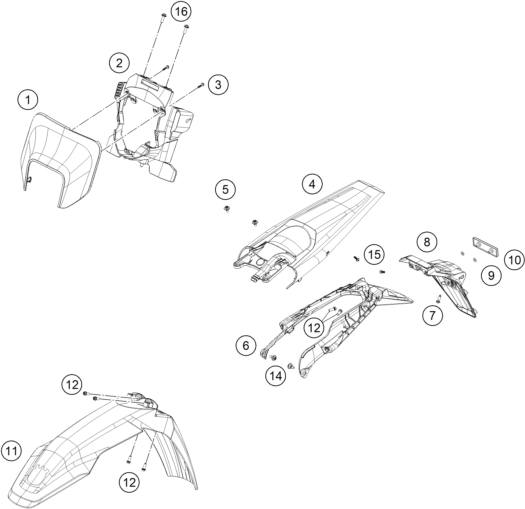 16
2
3
1
5
4
8
15
10
9
7
12
6
14
12
11
12