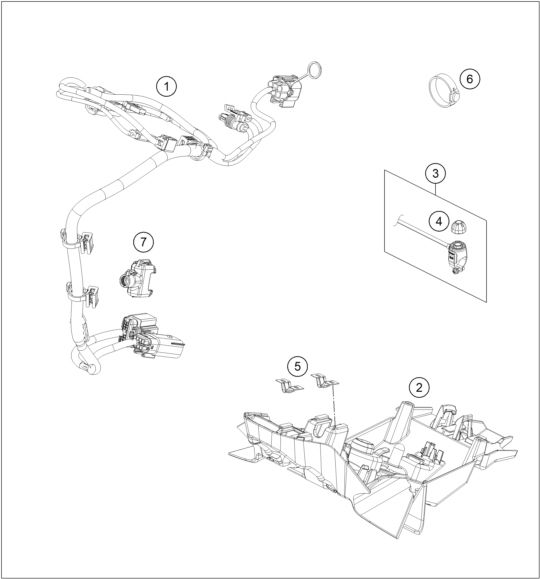 1
6
3
4
7
5
2