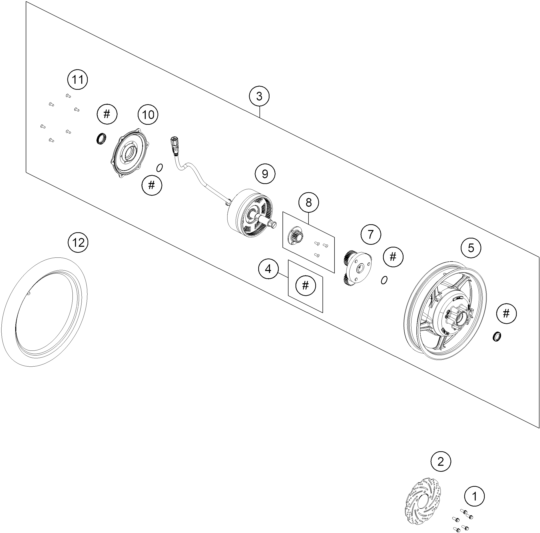 11
3
#
10
#
9
8
7
#
5
12
4
#
#
2
1