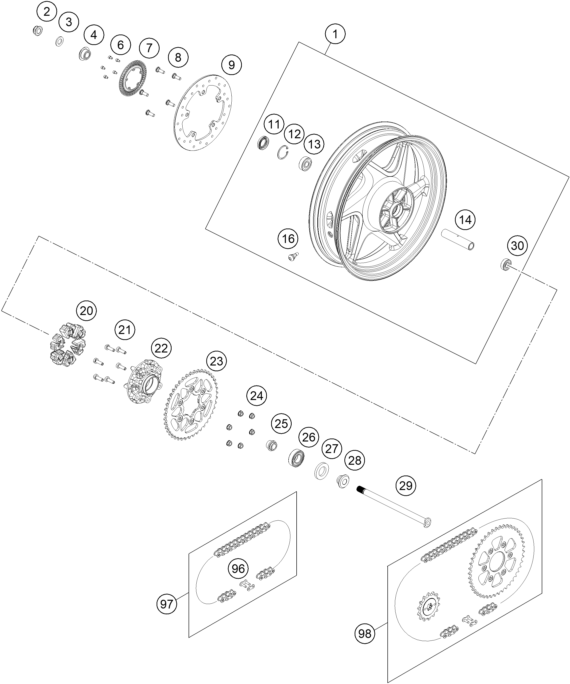 2
3
4
6
7
8
9
1
11
12
13
14
16
30
20
21
22
23
24
25
26
27
28
29
96
97
98