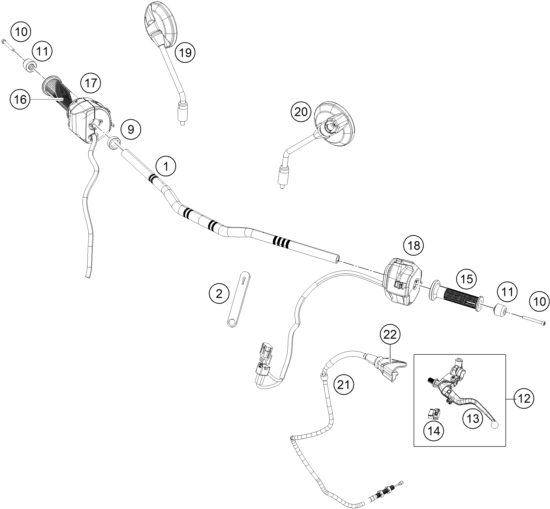 10
11
19
17
16
9
20
1
18
15
11
10
2
22
21
12
13
14