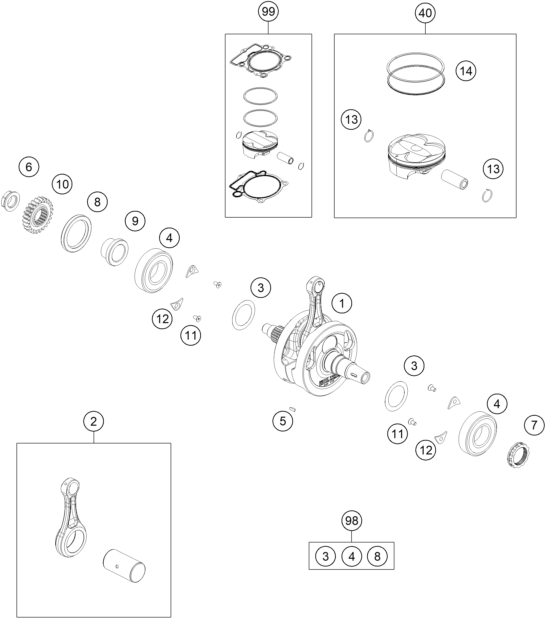 99
40
14
13
13
6
10
8
9
4
3
1
12
11
3
4
7
5
11
12
2
98
3
4
8