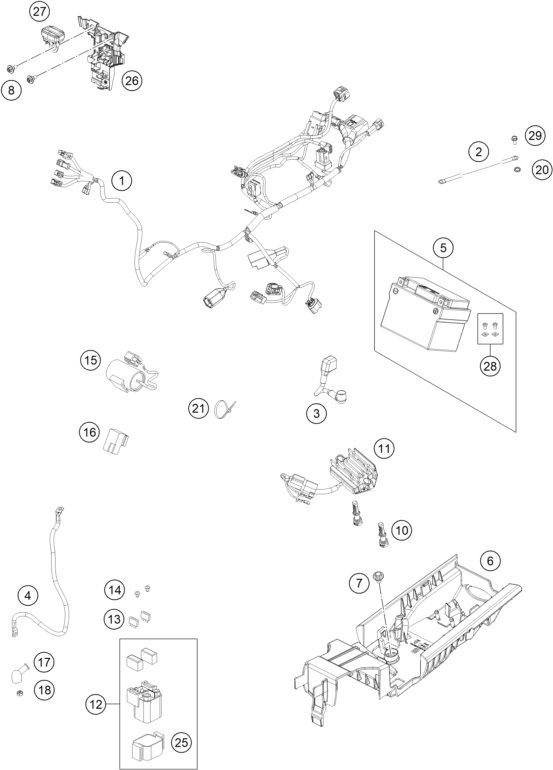 27
8
26
1
29
2
20
5
28
15
21
3
16
11
10
6
7
4
14
13
17
18
12
25