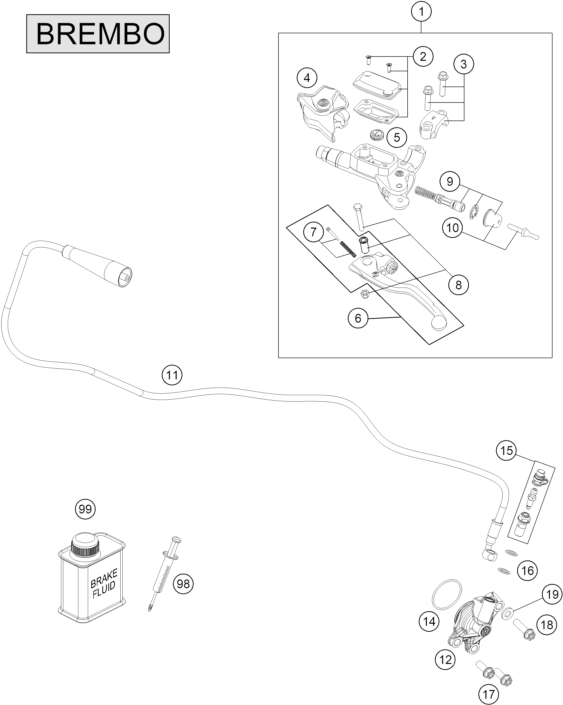 BREMBO

1
2
3
4
5
9
10
7
8
6
11
15
99
BRAKE FLUID
98
16
19
14
18
12
17