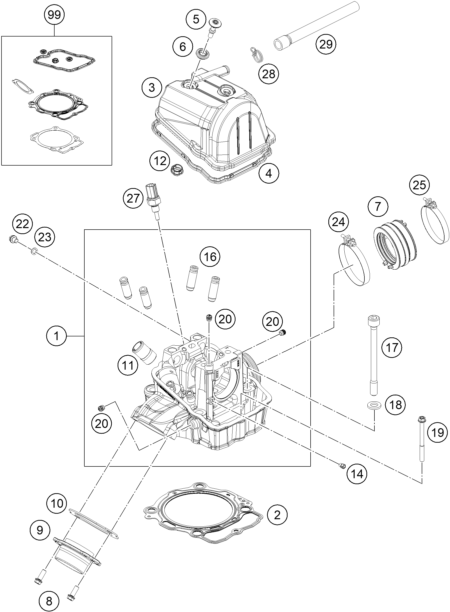 99
5
6
29
28
3
12
4
27
25
7
24
22
23
16
20
20
1
11
17
18
20
19
14
10
2
9
8