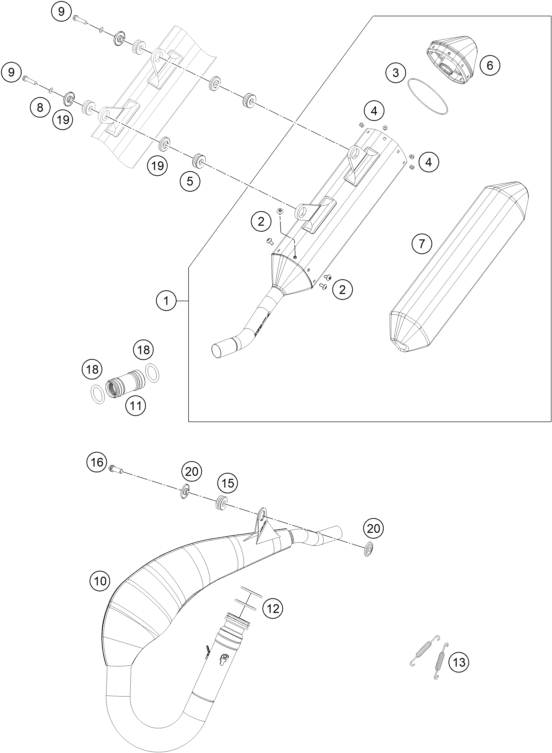 9
9
8
19
19
5
3
6
4
4
2
2
7
1
18
18
11
16
20
15
20
10
12
13