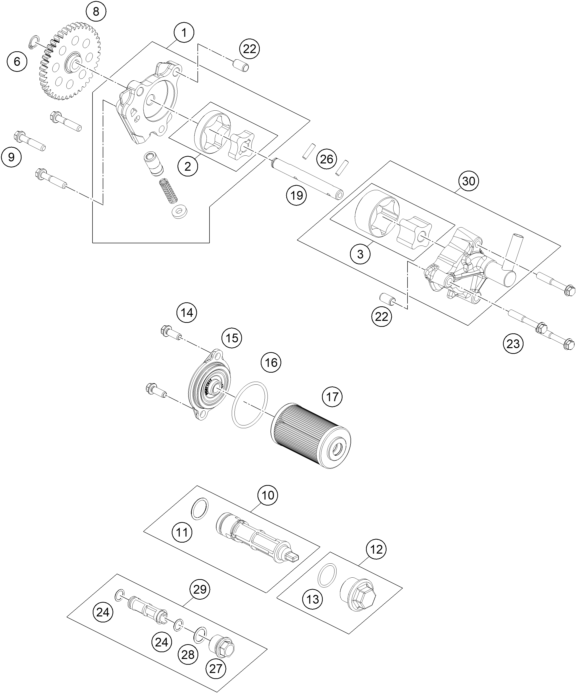 8
1
22
6
9
2
26
19
30
3
22
23
14
15
16
17
10
11
12
13
29
24
24
28
27