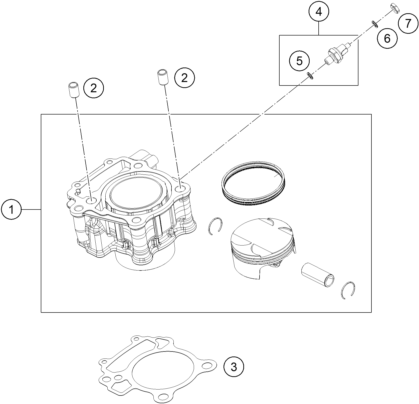 4
7
6
5
2
2
1
3