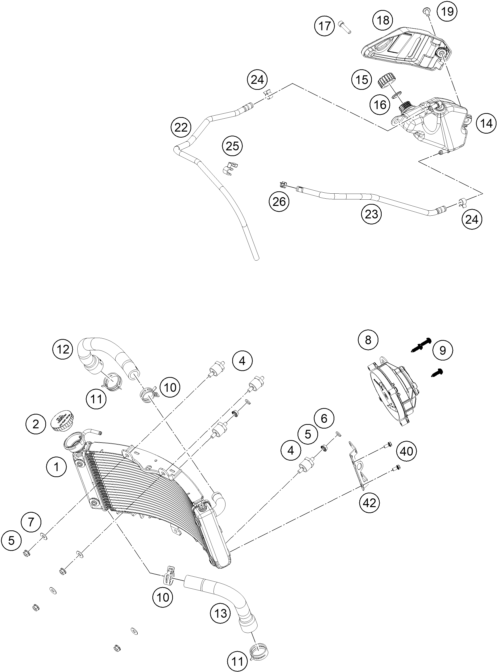 17
18
19
24
15
16
14
22
25
26
23
24
12
4
8
9
11
10
2
6
5
4
40
1
42
7
5
10
13
11