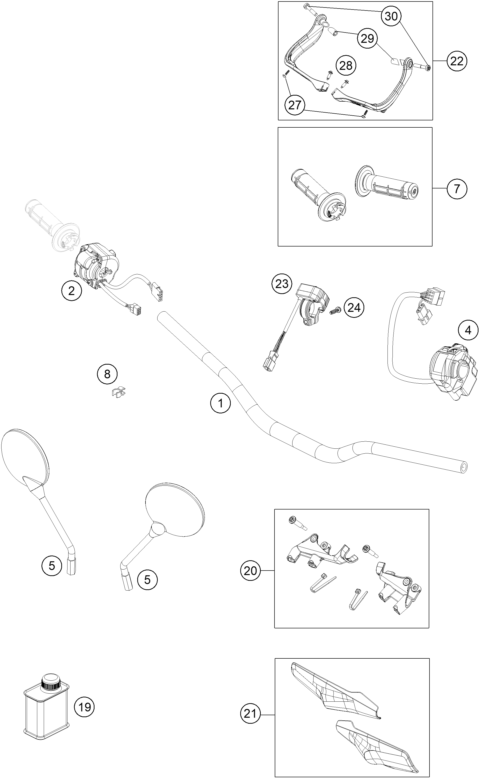 30
29
22
28
27
7
2
23
24
4
8
1
5
5
20
19
21