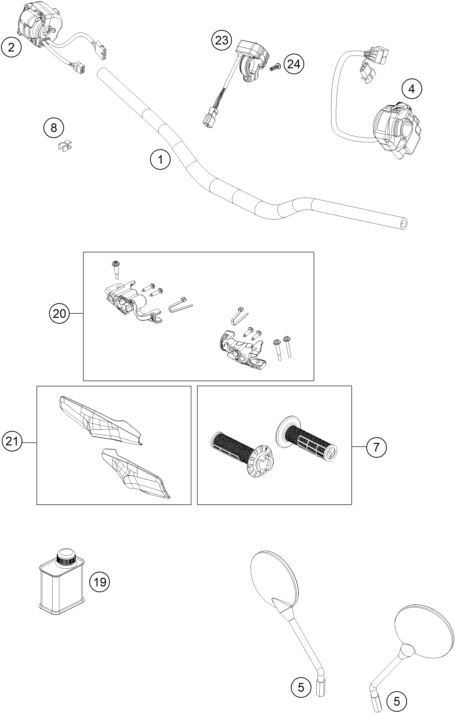 2
23
24
4
8
1
20
21
7
19
5
5