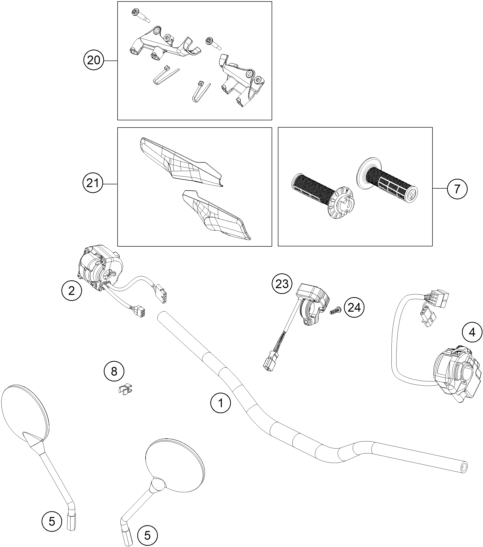 20
21
7
2
23
24
4
8
1
5
5