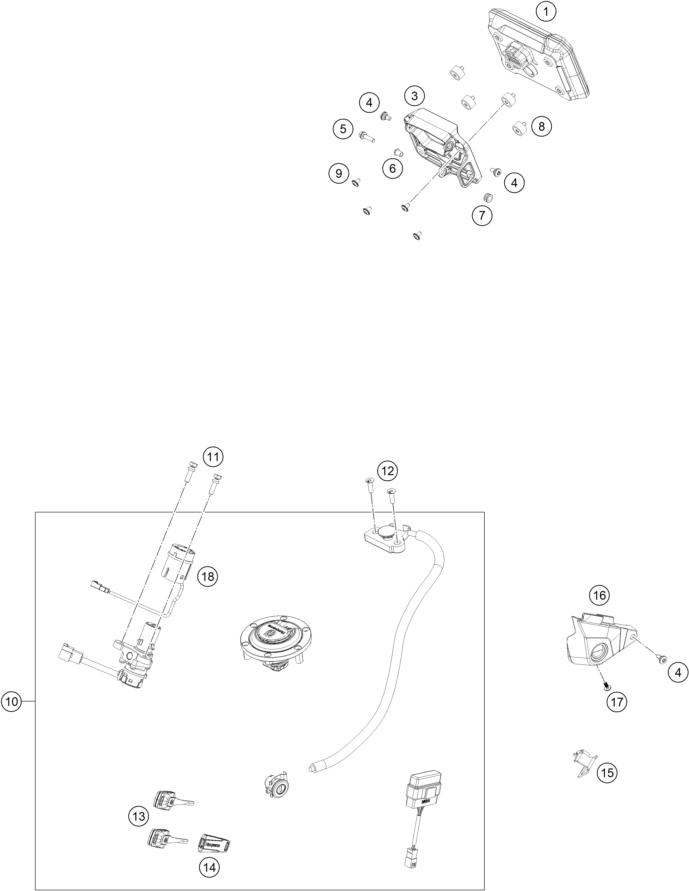 1
3
4
5
8
6
9
4
7
11
12
18
16
10
4
17
15
13
14