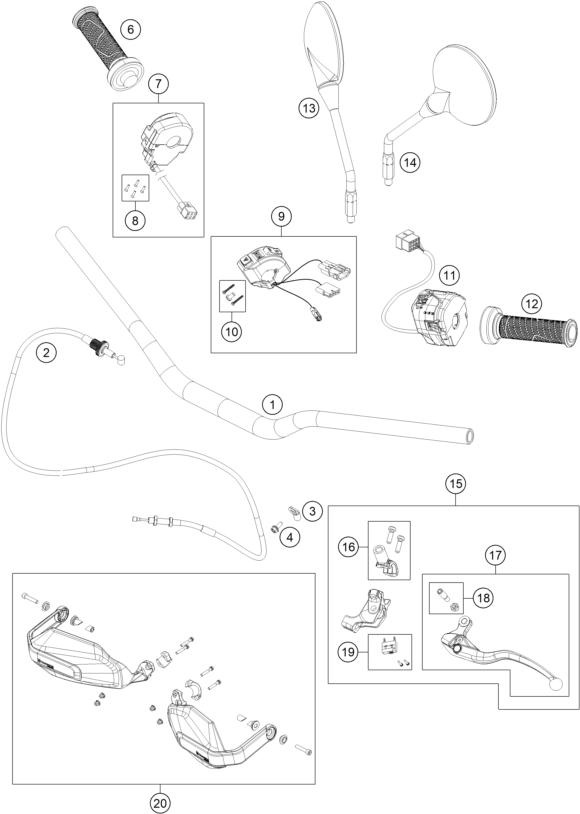 6
7
8
13
14
9
10
11
12
2
1
3
4
15
16
17
18
19
20