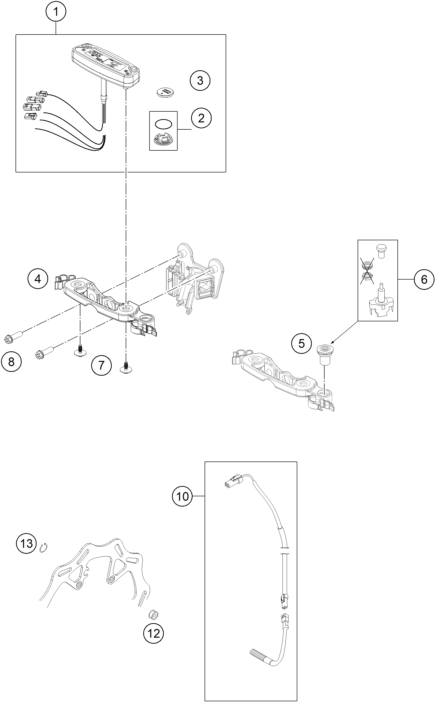 1
3
2
4
6
5
8
7
10
13
12