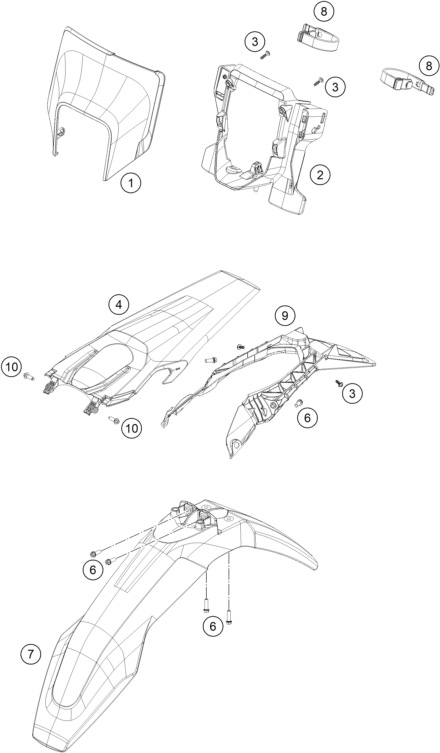 8
3
8
3
1
2
4
9
10
3
6
10
6
6
7