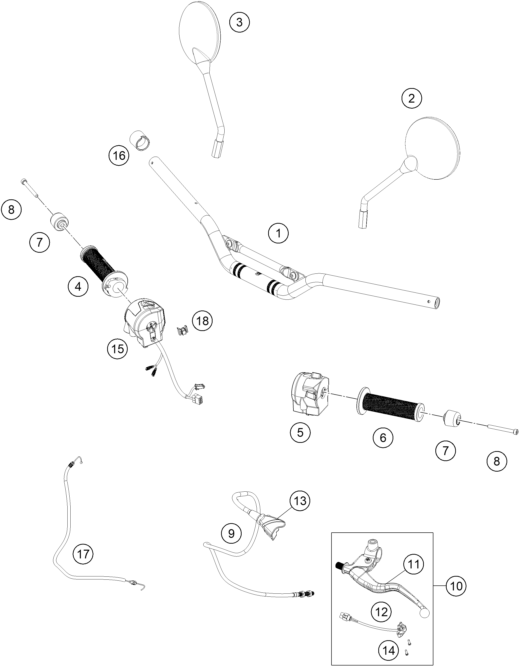 3
2
16
8
7
1
4
18
15
5
6
7
8
13
9
17
11
10
12
14