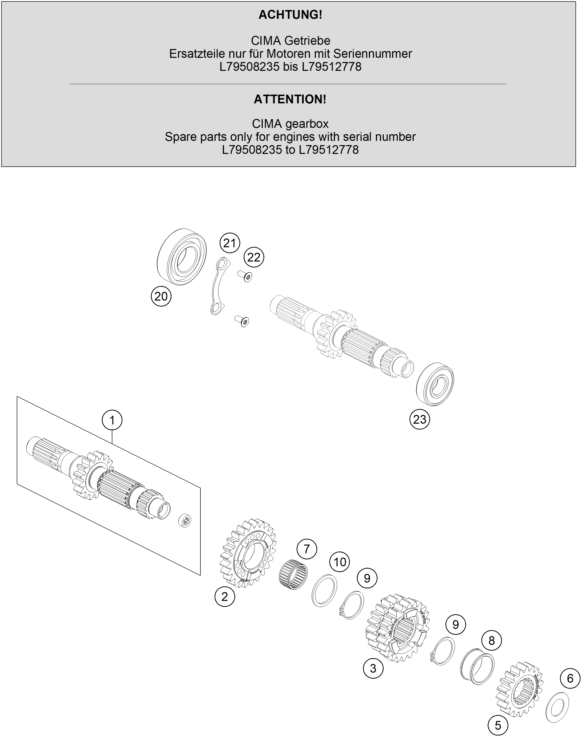 ACHTUNG!

CIMA Getriebe
Ersatzteile nur für Motoren mit Seriennummer
L79508235 bis L79512778

ATTENTION!

CIMA gearbox
Spare parts only for engines with serial number
L79508235 to L79512778

21
22
20
23
1
7
10
9
2
9
8
3
6
5