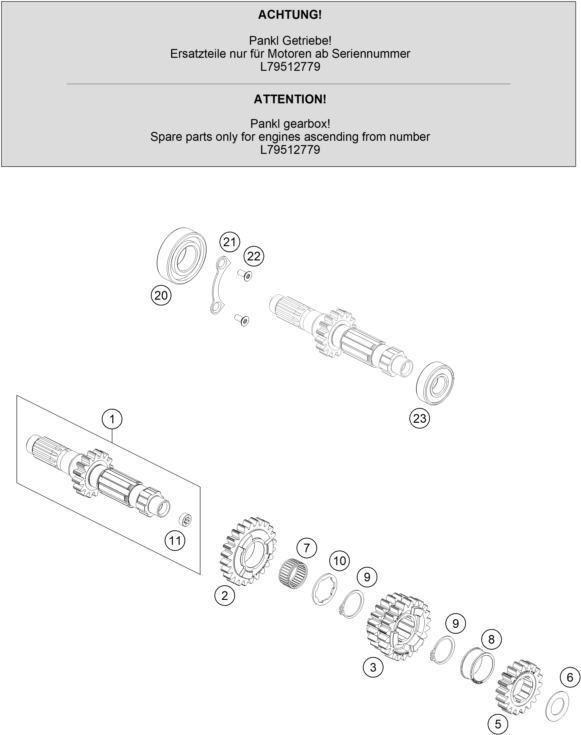 ACHTUNG!

Pankl Getriebe!
Ersatzteile nur für Motoren ab Seriennummer
L79512779

ATTENTION!

Pankl gearbox!
Spare parts only for engines ascending from number
L79512779

21
22
20
23
1
11
7
10
9
2
9
8
3
6
5