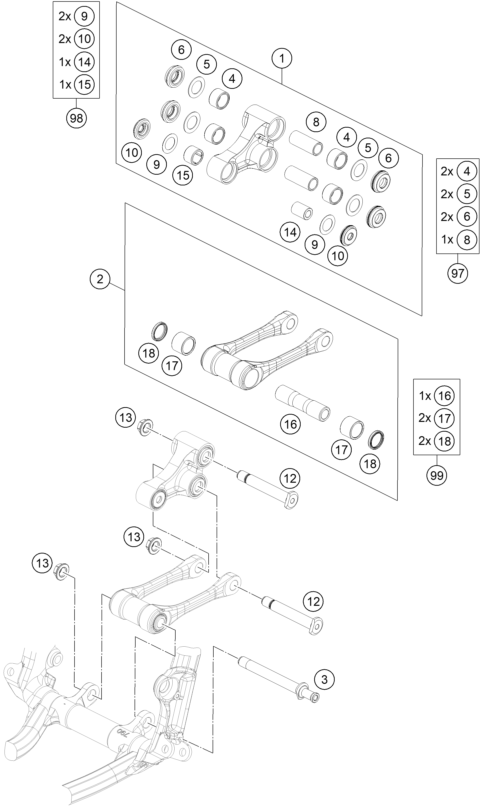 2x 9
2x 10
1x 14
1x 15

98

6
5
4
1
8
4
5
6
10
9
15
14
9
10

2x 4
2x 5
2x 6
1x 8

97

2
18
17
16
17
18

1x 16
2x 17
2x 18

99

13
12
13
13
12
3