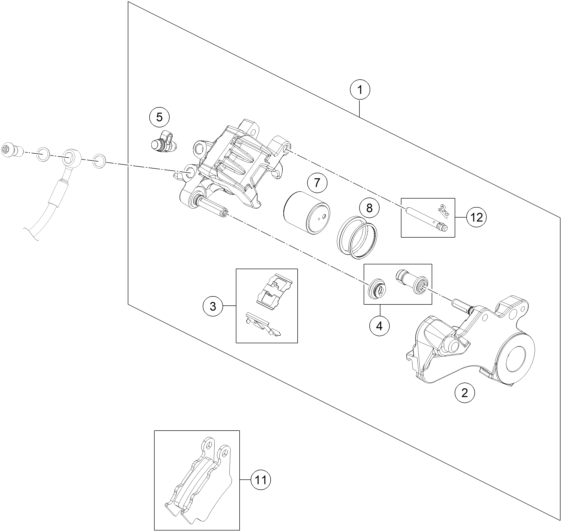 1
5
7
8
12
3
4
2
11