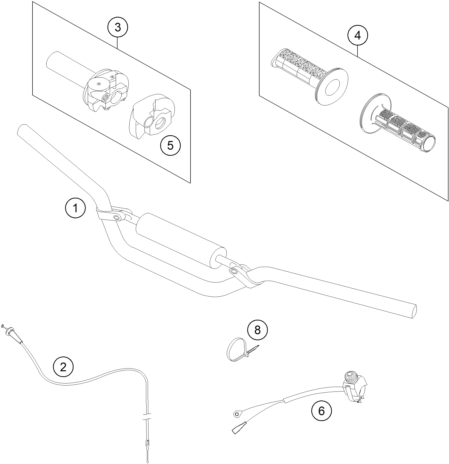 3
4
5
1
8
2
6