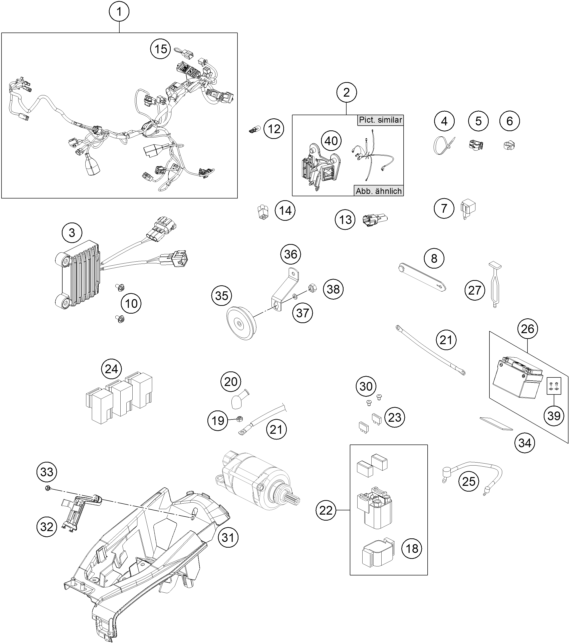 1
15
2
Pict. similar
40
Abb. ähnlich
12
4
5
6
14
13
7
3
10
36
35
37
38
8
27
21
26
39
24
20
19
21
30
23
34
33
32
31
22
18
25