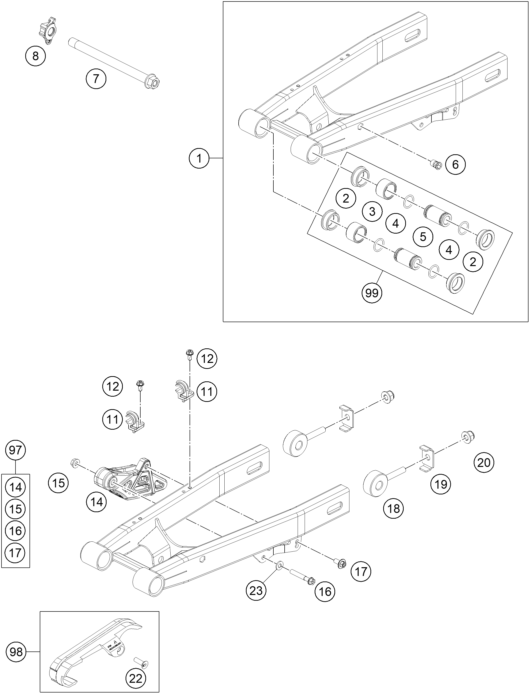 8
7
1
6
2
3
4
5
4
2
99
12
12
11
11
97
14
15
16
17
15
14
20
19
18
17
23
16
98
22