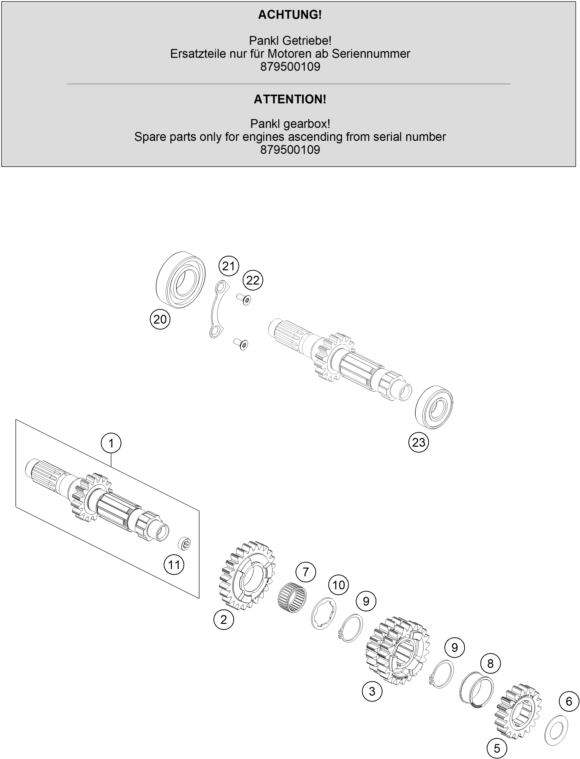 ACHTUNG!

Pankl Getriebe!
Ersatzteile nur für Motoren ab Seriennummer
879500109

ATTENTION!

Pankl gearbox!
Spare parts only for engines ascending from serial number
879500109

21
22
20
23
1
11
7
10
9
2
9
8
3
6
5