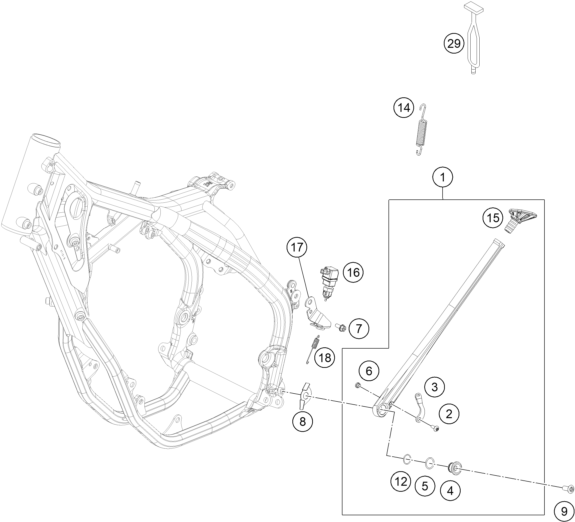 29
14
1
15
17
16
7
18
6
3
2
8
12
5
4
9