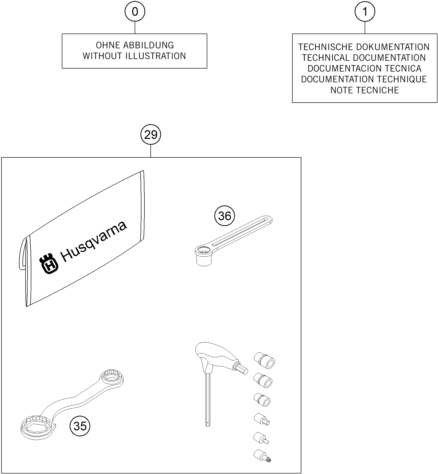 0

OHNE ABBILDUNG
WITHOUT ILLUSTRATION

1

TECHNISCHE DOKUMENTATION
TECHNICAL DOCUMENTATION
DOCUMENTACION TECNICA
DOCUMENTATION TECHNIQUE
NOTE TECNICHE

29

Husqvarna

36

35