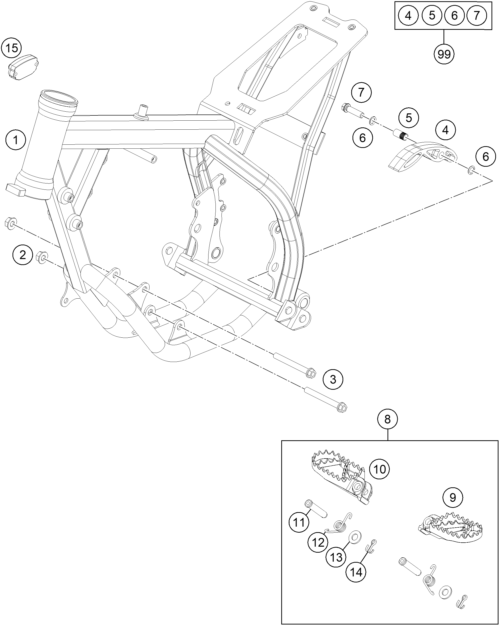 4 5 6 7
99
15
1
7
5
4
6
6
2
3
8
10
9
11
12
13
14