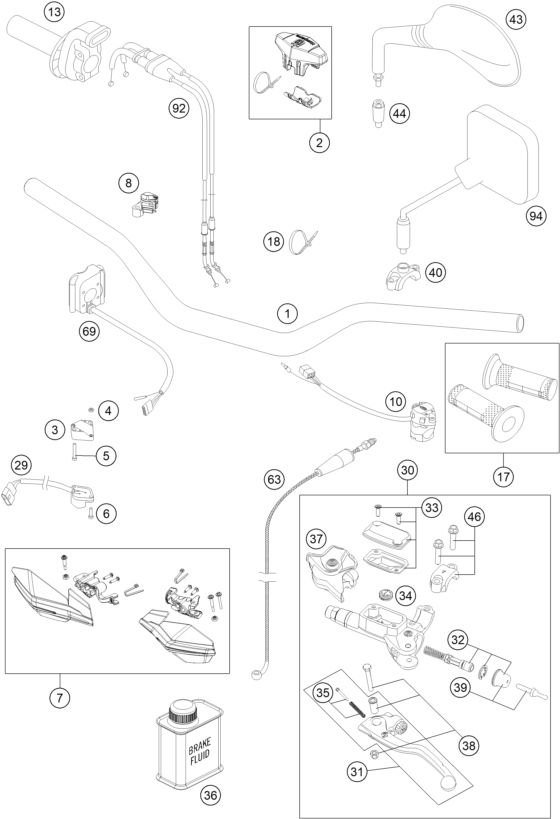 13
92
2
43
44
94
8
18
40
1
69
4
3
5
29
6
10
17
63
30
33
46
37
34
32
39
35
38
31
7
BRAKE FLUID
36