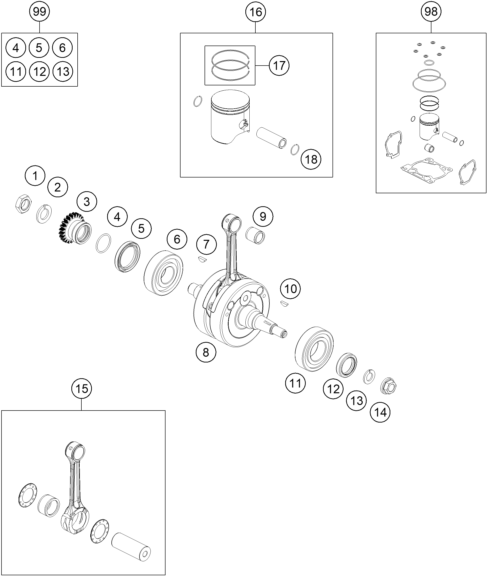 99
4 5 6
11 12 13

16
17
18

98

1
2
3
4
5
6
7
9
10
8
11
12
13
14

15