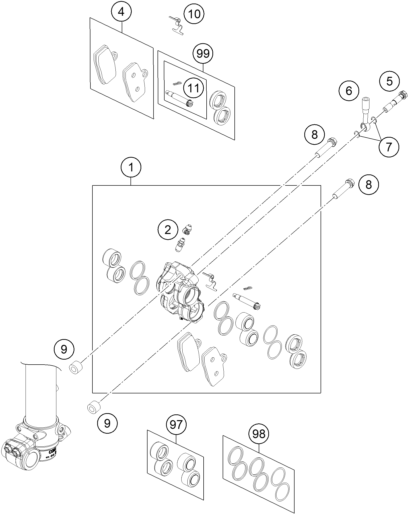 4
10
99
11
6
5
8
7
1
8
2
9
9
97
98