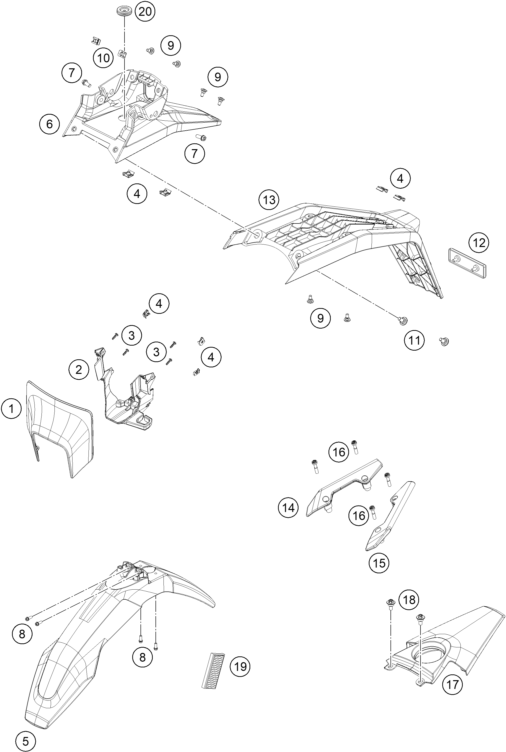 20
10
9
7
9
6
7
4
4
13
12
9
11
4
3
3
4
2
1
16
14
16
15
18
8
8
19
17
5