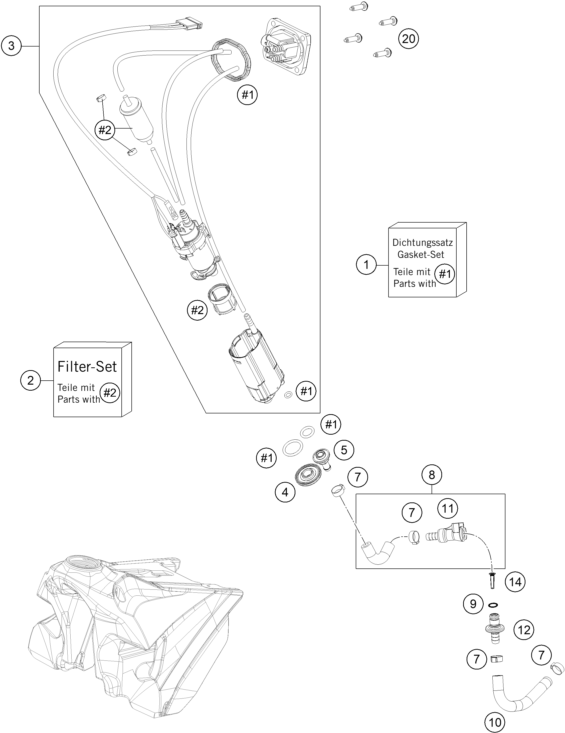 3

20

#1

#2

Dichtungssatz
Gasket-Set
Teile mit #1
Parts with

1

#2

Filter-Set
Teile mit #2
Parts with

2

#1

#1

#1

5

4

7

8

7

11

14

9

12

7

7

10