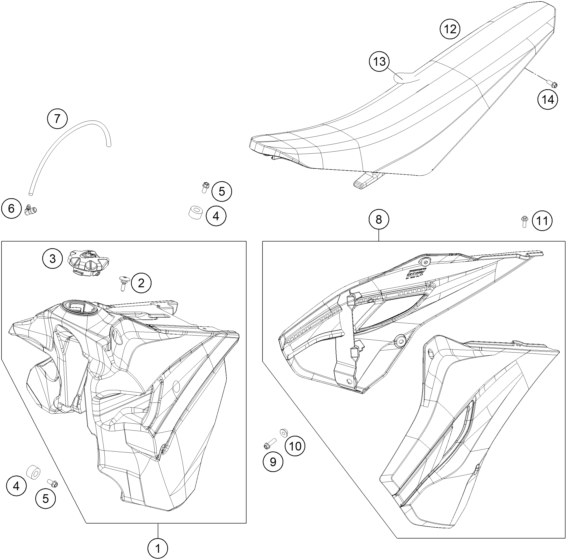 12
13
14
7
5
6
4
8
11
3
2
10
9
4
5
1