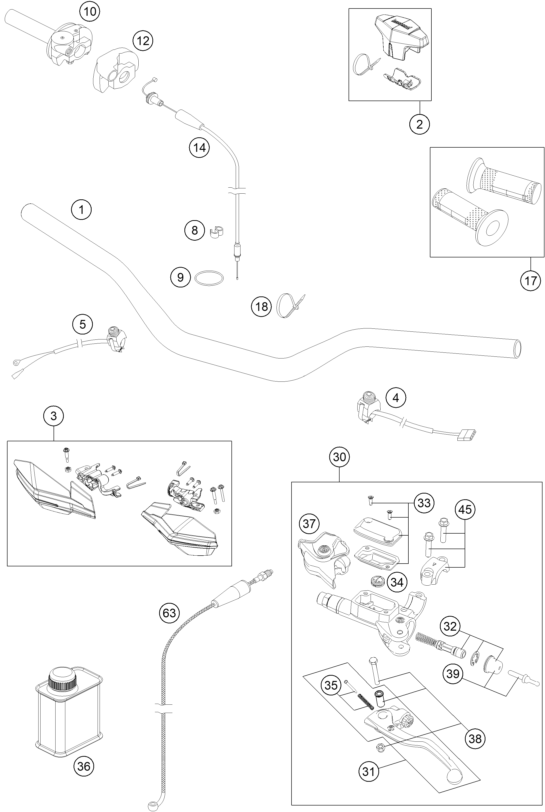 10
12
2
14
1
8
9
17
18
5
4
3
30
33
45
37
34
63
32
39
35
38
36
31