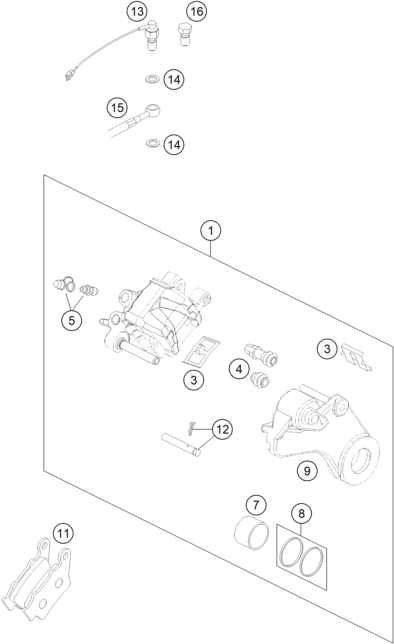 13
16
14
15
14
1
5
3
4
3
12
9
7
8
11