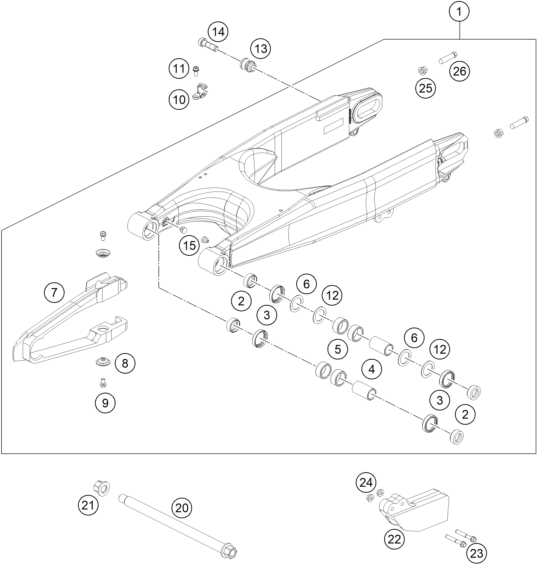 1
14
13
11
10
26
25
15
7
2
3
6
12
5
4
6
12
3
2
8
9
21
20
24
22
23