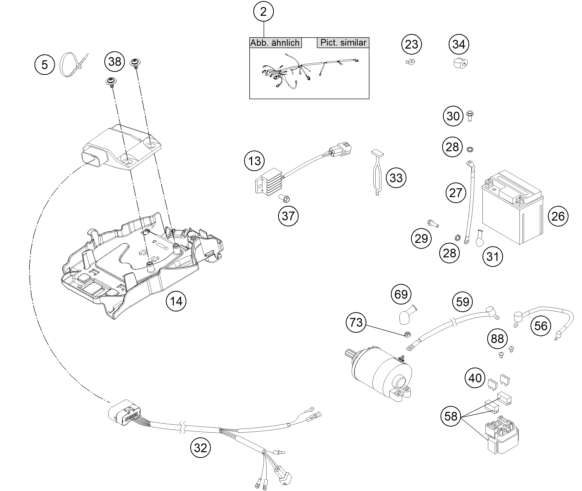 2
Abb. ähnlich
Pict. similar
23
34
5
38
30
28
13
33
27
26
37
29
28
31
14
69
59
73
56
88
40
58
32